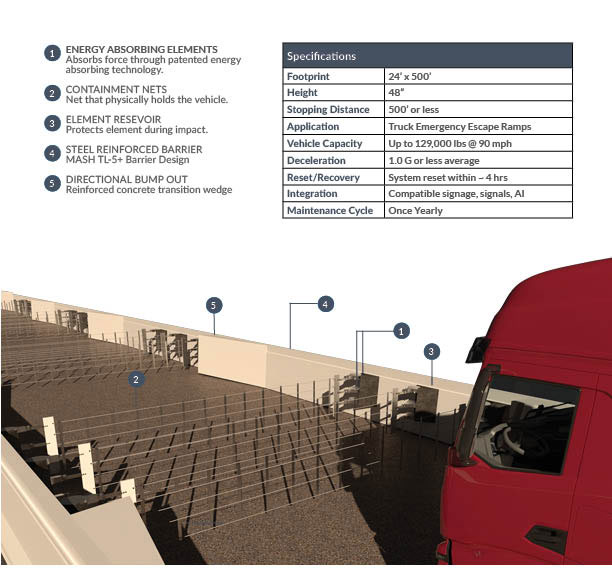 1 ENERGY ABSORBING ELEMENTS
Absorbs force through patented energy absorbing technology.

2 CONTAINMENT NETS
Net that physically holds the vehicle.

3 ELEMENT RESEVOIR
Protects element during impact.

4 STEEL REINFORCED BARRIER
MASH TL-5+ Barrier Design

5 DIRECTIONAL BUMP OUT
Reinforced concrete transition wedge

| Specifications | |
|---|---|
| Footprint | 24' x 500' |
| Height | 48" |
| Stopping Distance | 500' or less |
| Application | Truck Emergency Escape Ramps |
| Vehicle Capacity | Up to 129,000 lbs @ 90 mph |
| Deceleration | 1.0 G or less average |
| Reset/Recovery | System reset within ~ 4 hrs |
| Integration | Compatible signage, signals, AI |
| Maintenance Cycle | Once Yearly |

5
4
1
3
2